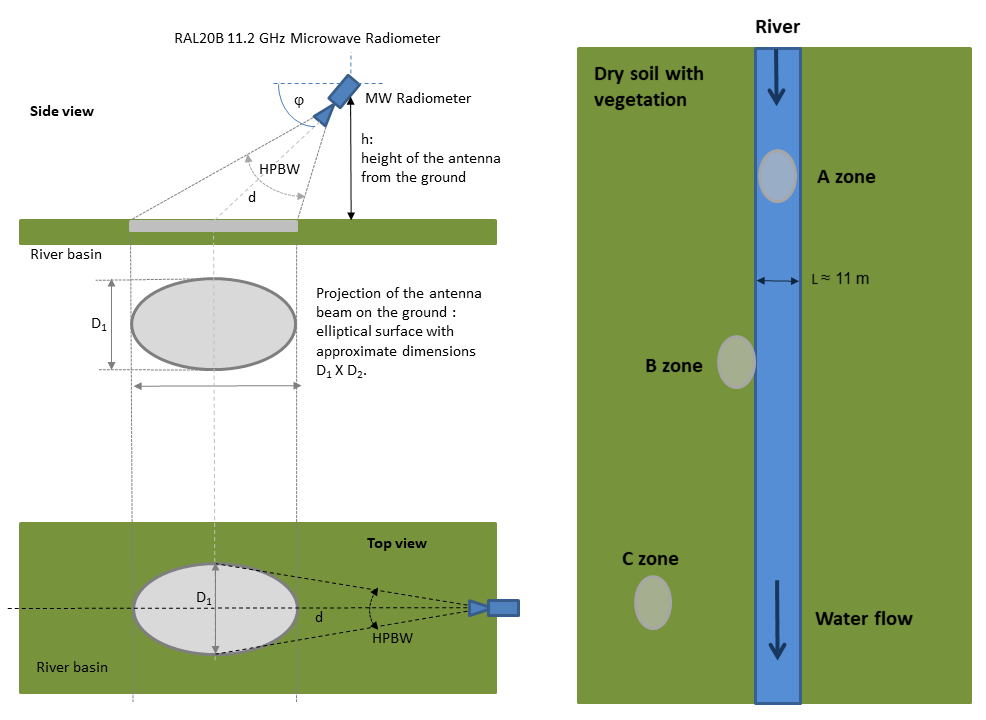 RAL20B 11.2 GHz Microwave Radiometer

Side view

φ

MW Radiometer

h:
height of the antenna from the ground

HPBW

d

River basin

$D_1$

Projection of the antenna beam on the ground : elliptical surface with approximate dimensions $D_1$ X $D_2$.

Top view

$D_1$

d

HPBW

River basin

River

Dry soil with vegetation

A zone

L ≈ 11 m

B zone

C zone

Water flow